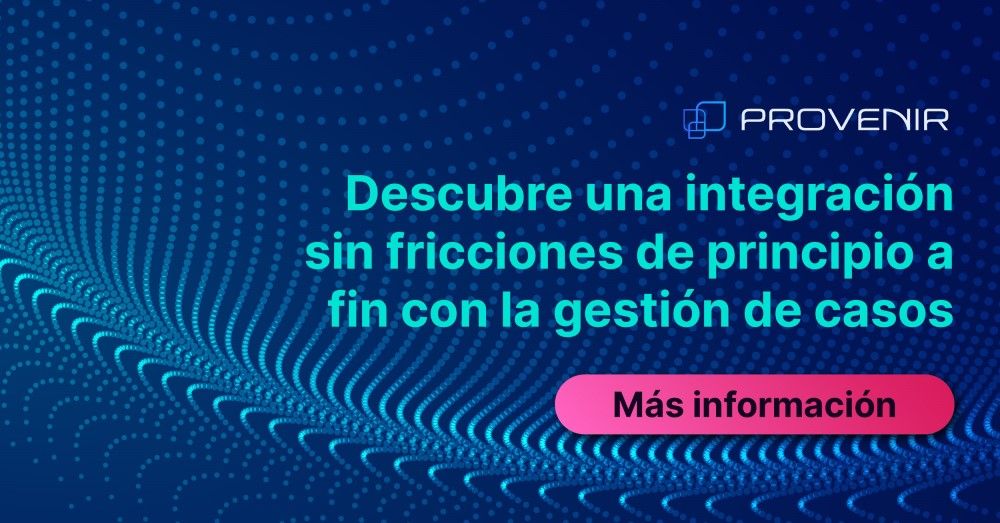 PROVENIR

Descubre una integración sin fricciones de principio a fin con la gestión de casos

Más información