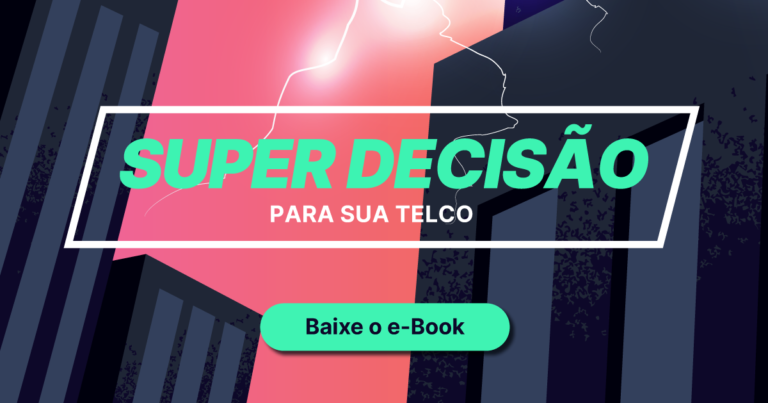 SUPER DECISÃO
PARA SUA TELCO

Baixe o e-Book