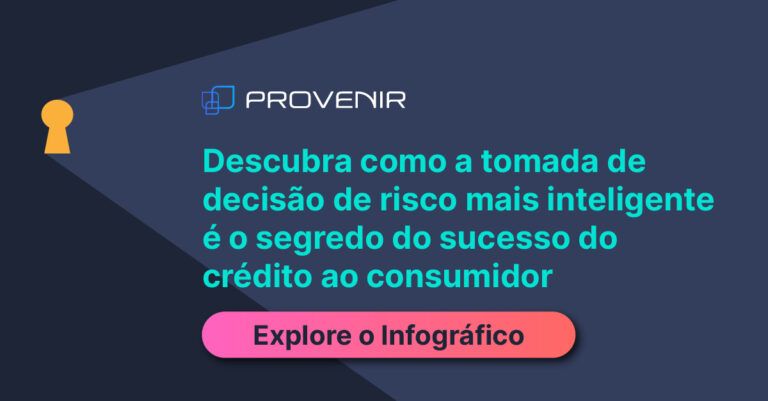 PROVENIR

Descubra como a tomada de decisão de risco mais inteligente é o segredo do sucesso do crédito ao consumidor

Explore o Infográfico