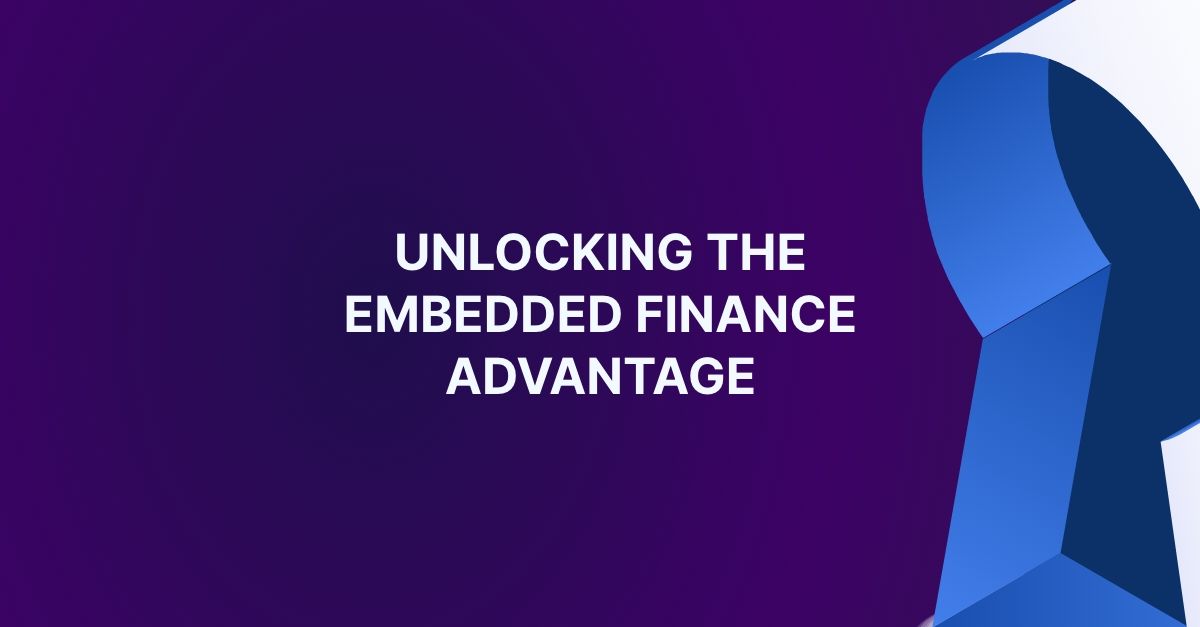 UNLOCKING THE EMBEDDED FINANCE ADVANTAGE