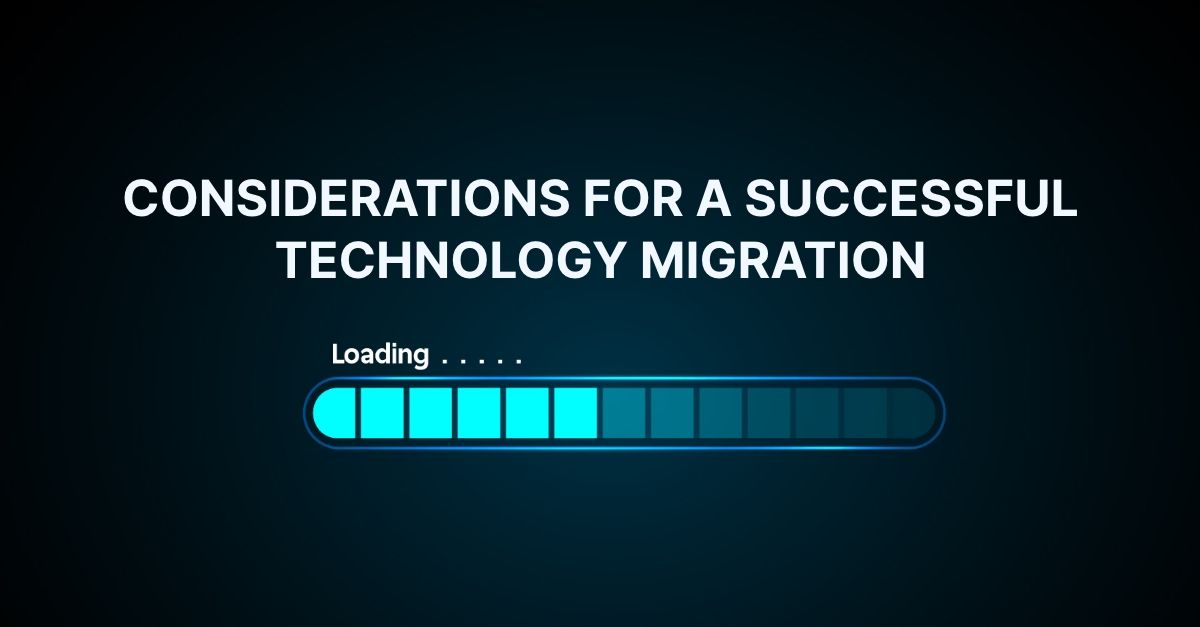 CONSIDERATIONS FOR A SUCCESSFUL TECHNOLOGY MIGRATION

Loading . . . . .