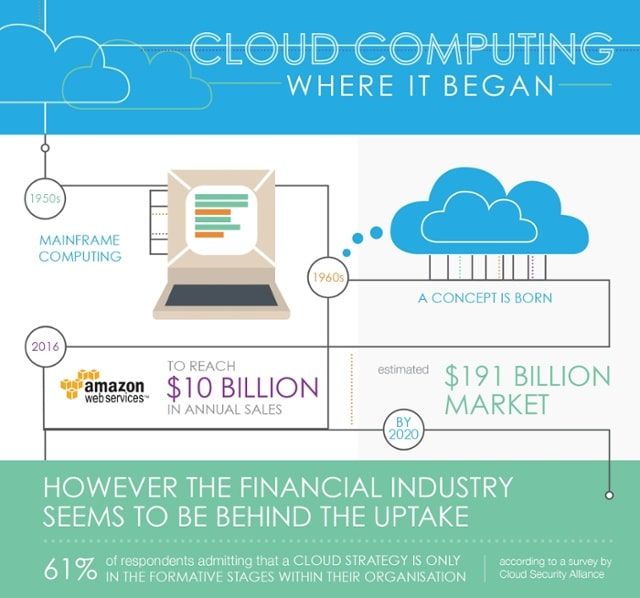 CLOUD COMPUTING
WHERE IT BEGAN

1950s

MAINFRAME COMPUTING

1960s

A CONCEPT IS BORN

2016

amazon web services™

TO REACH
$10 BILLION
IN ANNUAL SALES

estimated

$191 BILLION MARKET

BY 2020

HOWEVER THE FINANCIAL INDUSTRY SEEMS TO BE BEHIND THE UPTAKE

61% of respondents admitting that a CLOUD STRATEGY IS ONLY IN THE FORMATIVE STAGES WITHIN THEIR ORGANISATION

according to a survey by Cloud Security Alliance