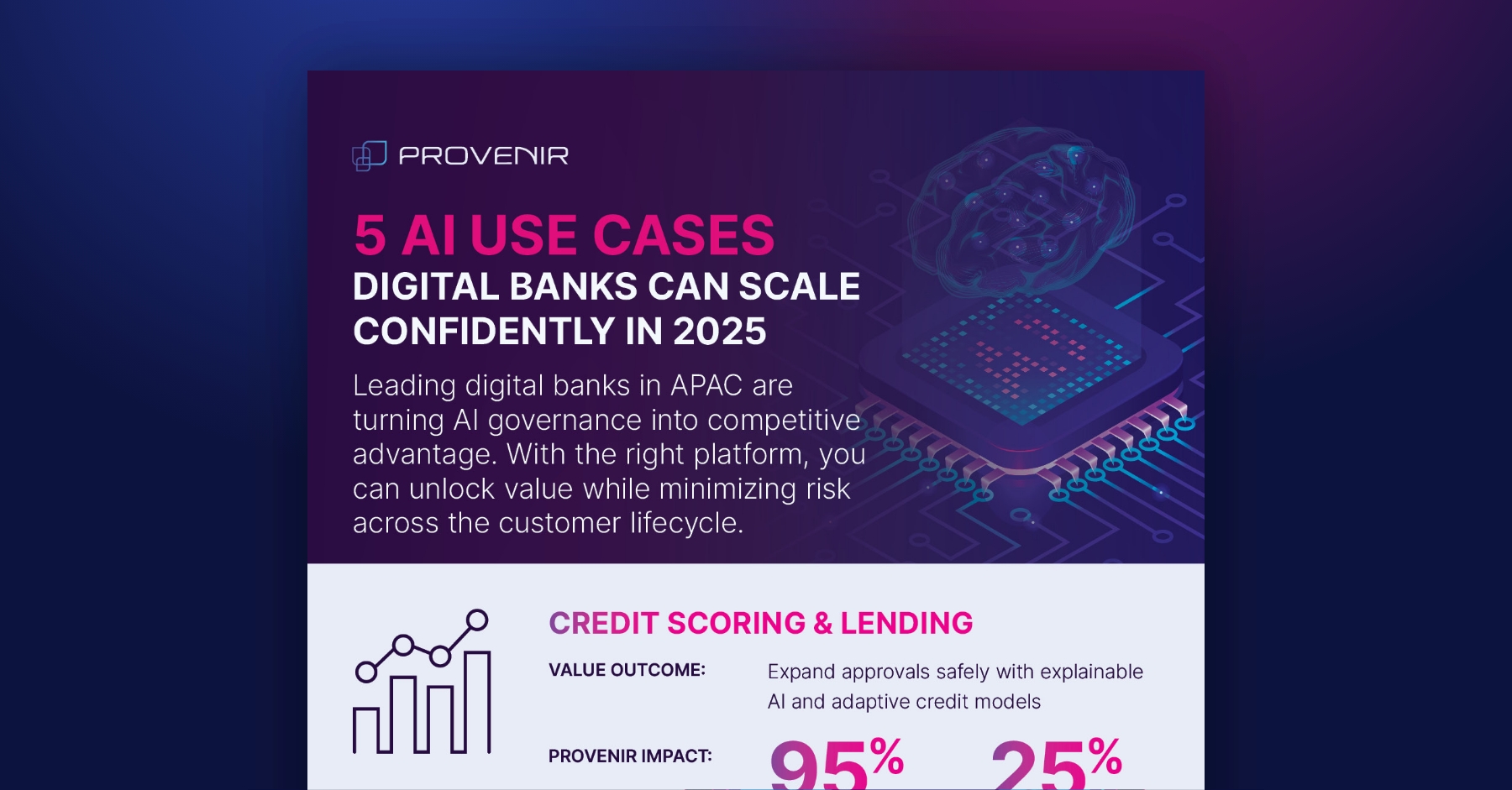 PROVENIR

5 AI USE CASES
DIGITAL BANKS CAN SCALE CONFIDENTLY IN 2025

Leading digital banks in APAC are turning AI governance into competitive advantage. With the right platform, you can unlock value while minimizing risk across the customer lifecycle.

CREDIT SCORING & LENDING

VALUE OUTCOME: Expand approvals safely with explainable AI and adaptive credit models

PROVENIR IMPACT: 95% 25%